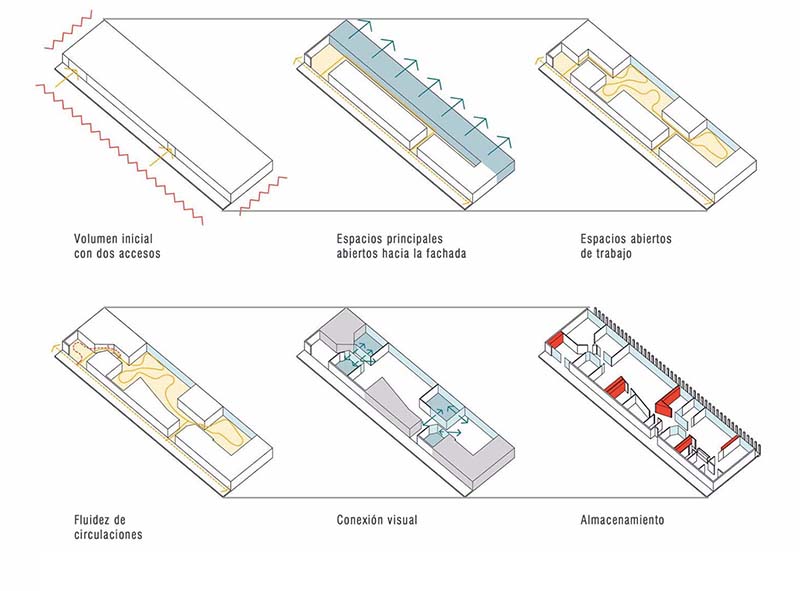 Volumen inicial
con dos accesos

Espacios principales
abiertos hacia la fachada

Espacios abiertos
de trabajo

Fluidez de
circulaciones

Conexión visual

Almacenamiento