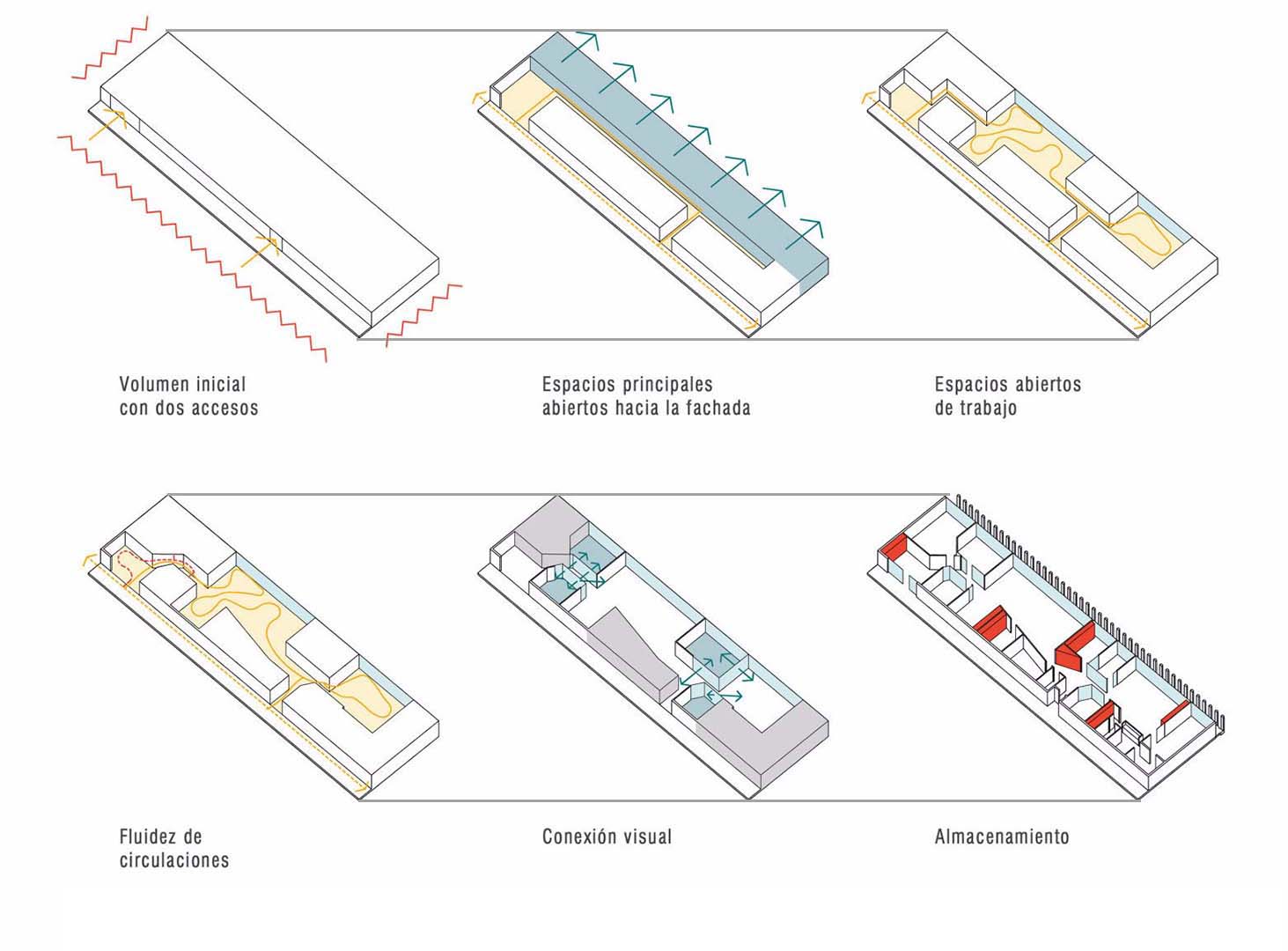 Volumen inicial
con dos accesos

Espacios principales
abiertos hacia la fachada

Espacios abiertos
de trabajo

Fluidez de
circulaciones

Conexión visual

Almacenamiento